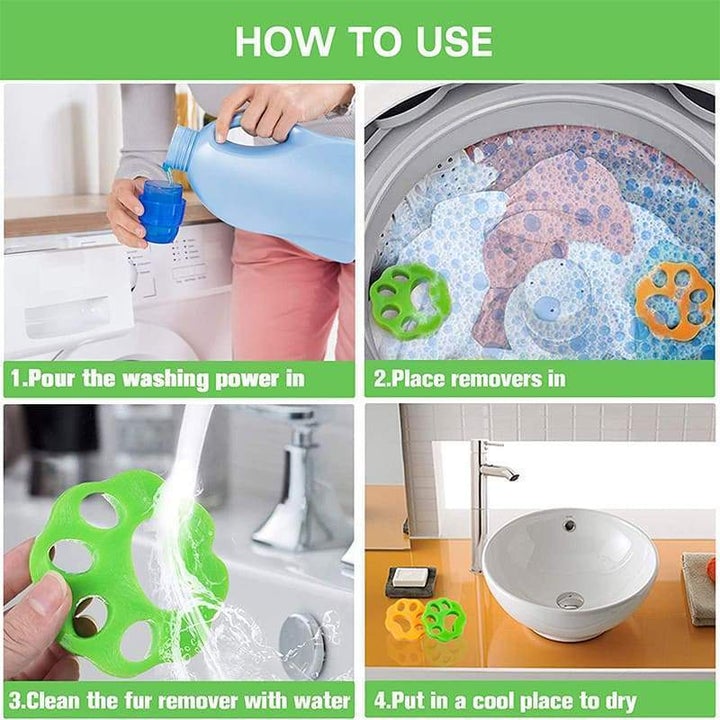 HOW TO USE

1.Pour the washing power in

2.Place removers in

3.Clean the fur remover with water

4.Put in a cool place to dry